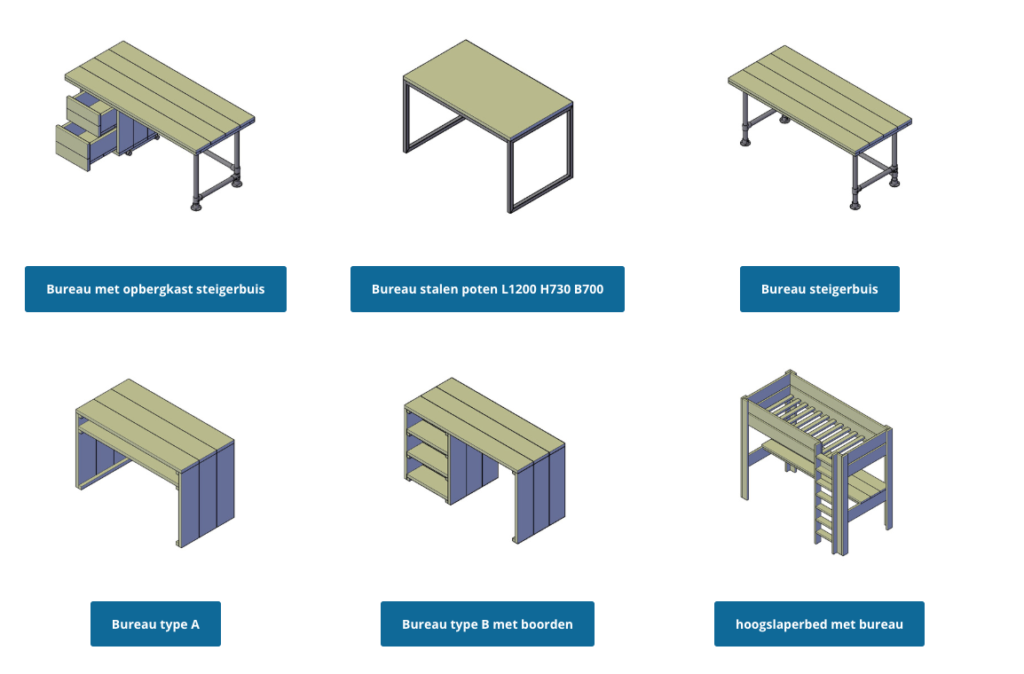 Bureau met opbergkast steigerbuis

Bureau stalen poten L1200 H730 B700

Bureau steigerbuis

Bureau type A

Bureau type B met boorden

hoogslaperbed met bureau