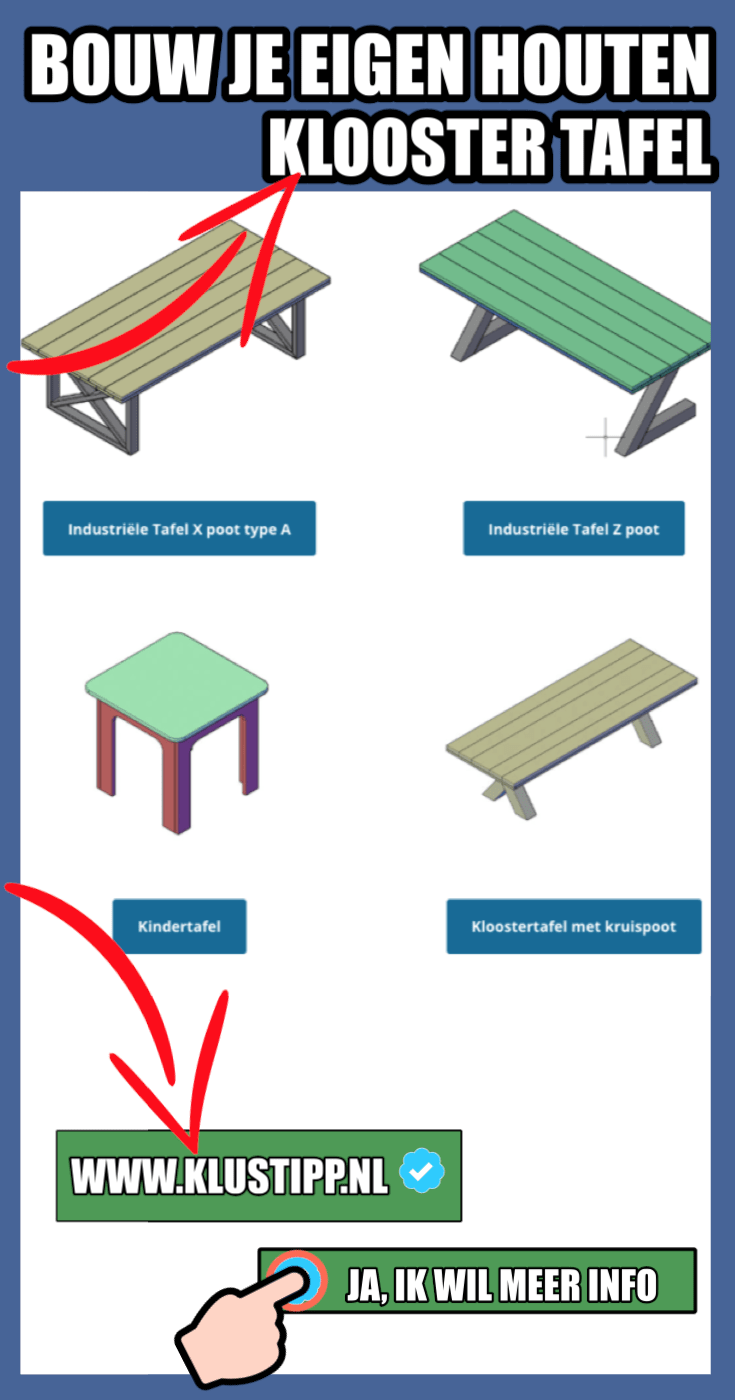 BOUW JE EIGEN HOUTEN KLOOSTER TAFEL

Industriële Tafel X poot type A

Industriële Tafel Z poot

Kindertafel

Kloostertafel met kruispoot

WWW.KLUSTIPP.NL

JA, IK WIL MEER INFO