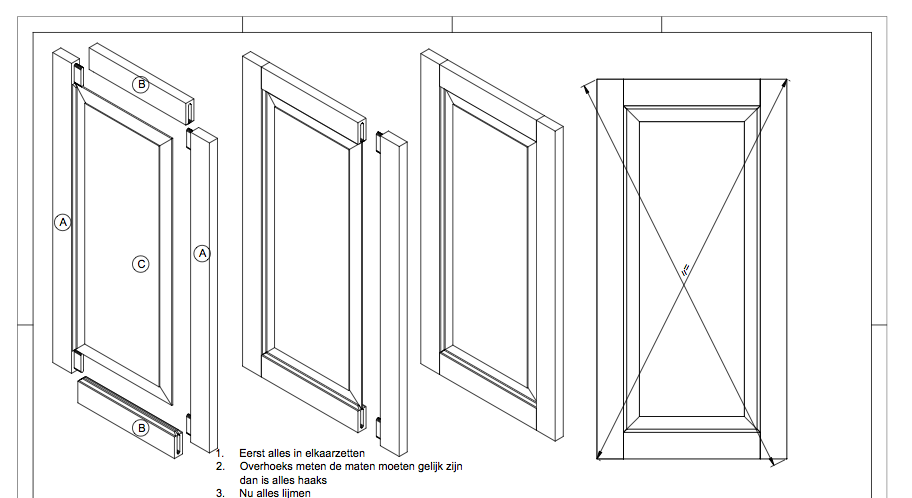 B

A

C

A

B

=

1. Eerst alles in elkaarzetten
2. Overhoeks meten de maten moeten gelijk zijn dan is alles haaks
3. Nu alles lijmen