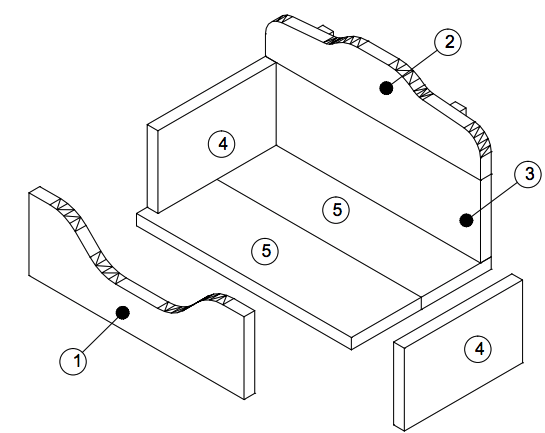 2
4
3
5
5
1
4